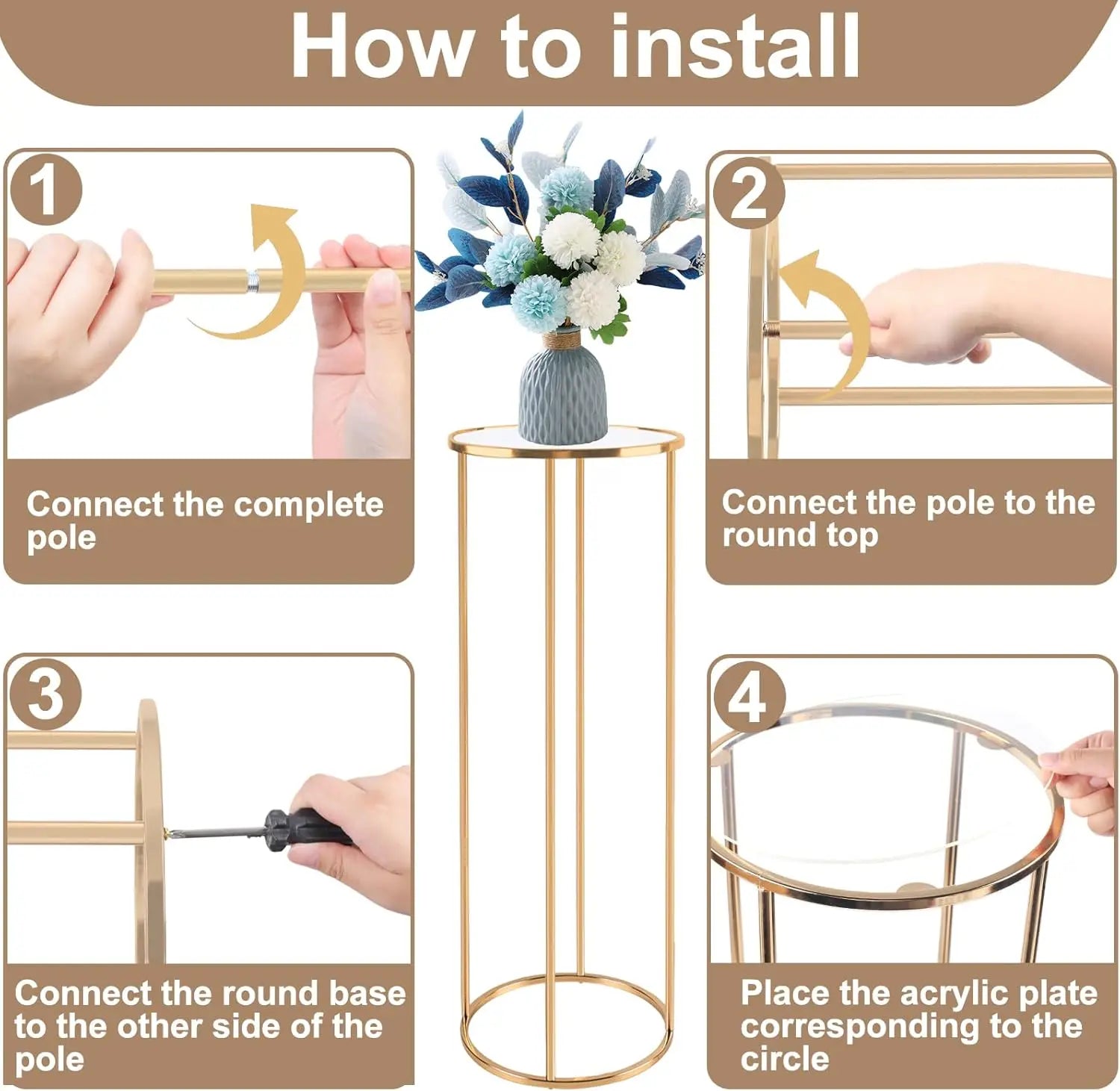 How to install

1

Connect the complete pole

2

Connect the pole to the round top

3

Connect the round base to the other side of the pole

4

Place the acrylic plate corresponding to the circle