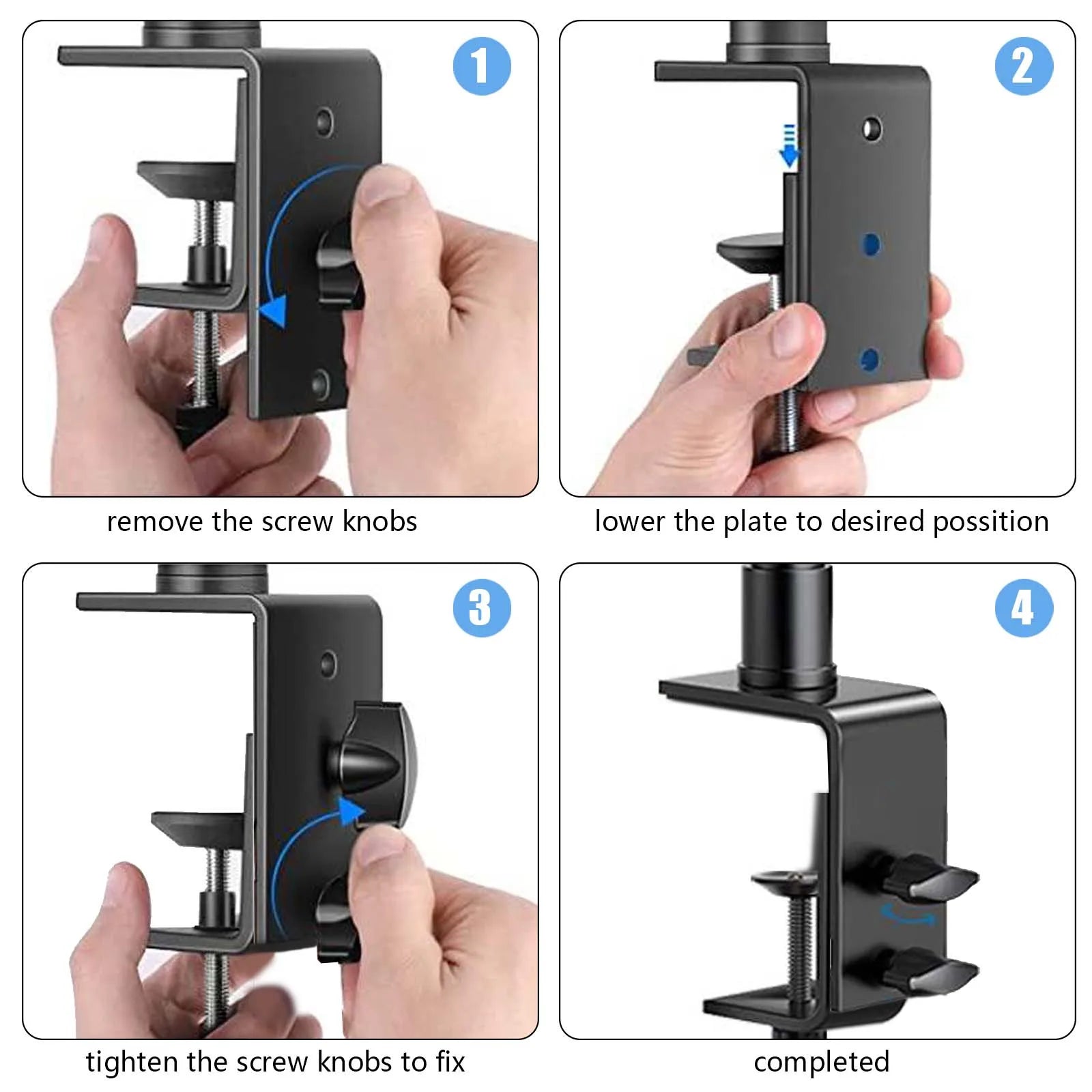 1

remove the screw knobs

2

lower the plate to desired possition

3

tighten the screw knobs to fix

4

completed